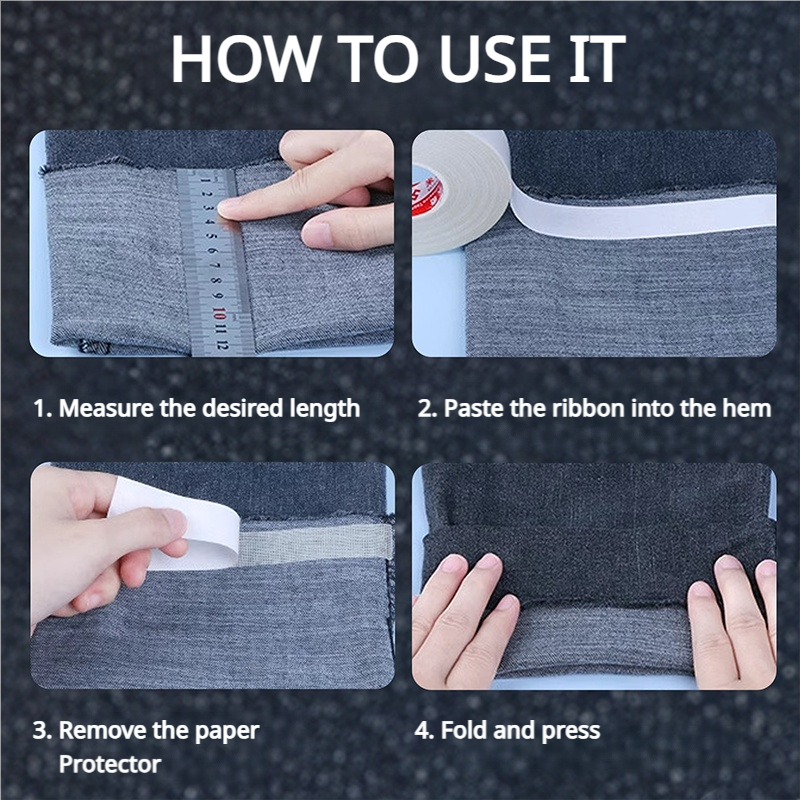 HOW TO USE IT

1 2 3 4 5 6 7 8 9 10 11 12

1. Measure the desired length

2. Paste the ribbon into the hem

3. Remove the paper Protector

4. Fold and press