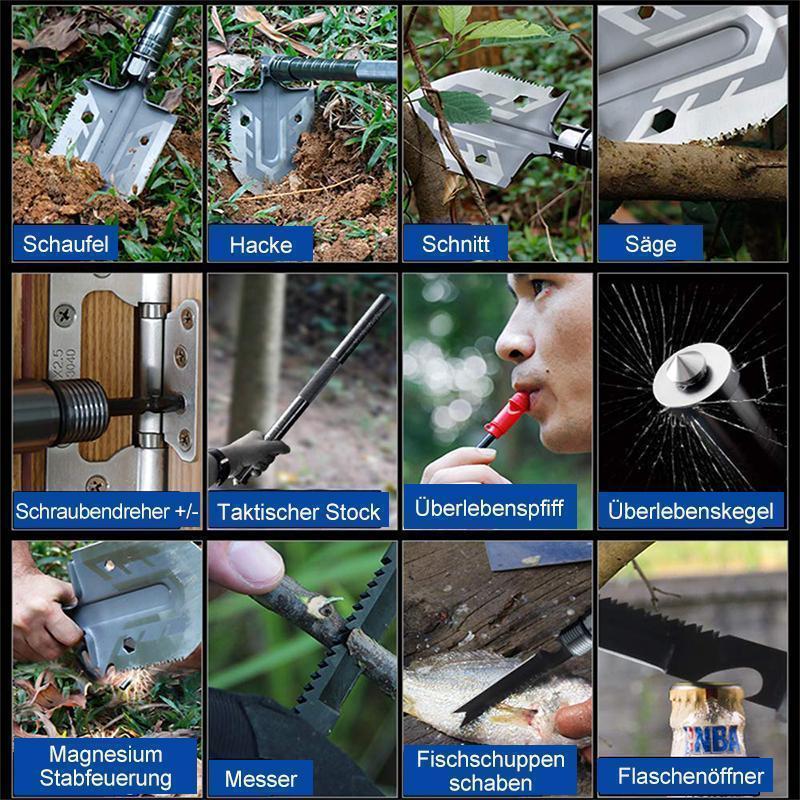 Schaufel

Hacke

Schnitt

Säge

X2.5
3040

Schraubendreher +/-

Taktischer Stock

Überlebenspfiff

Überlebenskegel

Magnesium Stabfeuerung

Messer

Fischschuppen schaben

NBA

Flaschenöffner